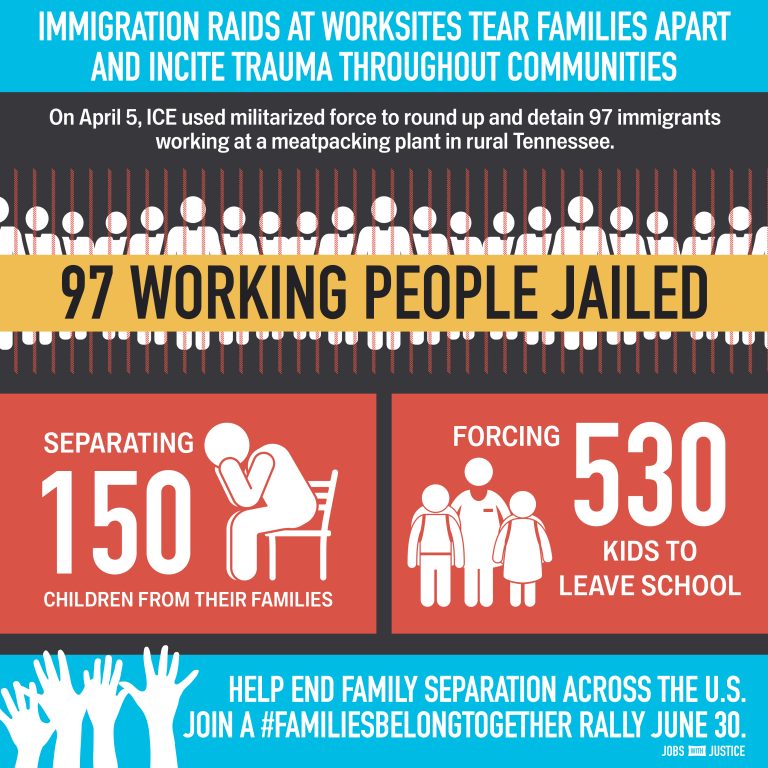 IMMIGRATION RAIDS AT WORKSITES TEAR FAMILIES APART AND INCITE TRAUMA THROUGHOUT COMMUNITIES

On April 5, ICE used militarized force to round up and detain 97 immigrants working at a meatpacking plant in rural Tennessee.

97 WORKING PEOPLE JAILED

SEPARATING 150 CHILDREN FROM THEIR FAMILIES

FORCING 530 KIDS TO LEAVE SCHOOL

HELP END FAMILY SEPARATION ACROSS THE U.S. JOIN A #FAMILIESBELONGTOGETHER RALLY JUNE 30.

JOBS WITH JUSTICE